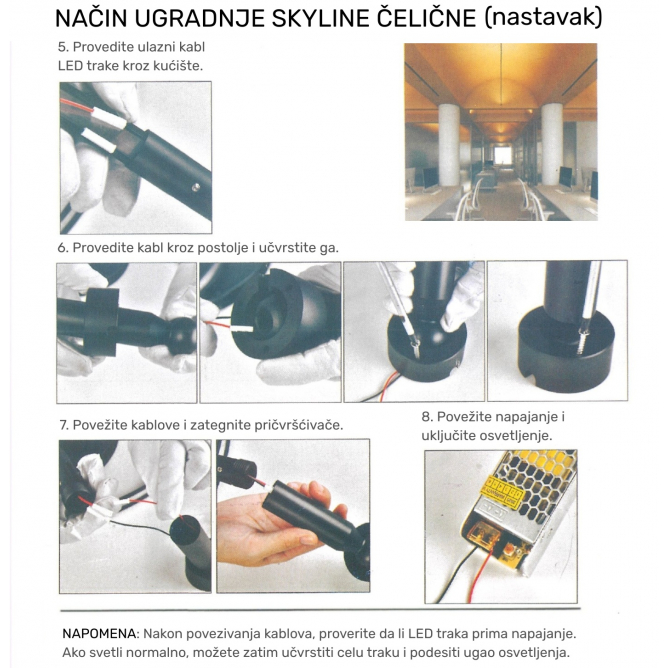 NAČIN UGRADNJE SKYLINE ČELIČNE (nastavak)

5. Provedite ulazni kabl LED trake kroz kućište.

6. Provedite kabl kroz postolje i učvrstite ga.

7. Povežite kablove i zategnite pričvršćivače.

8. Povežite napajanje i uključite osvetljenje.

NAPOMENA: Nakon povezivanja kablova, proverite da li LED traka prima napajanje. Ako svetli normalno, možete zatim učvrstiti celu traku i podesiti ugao osvetljenja.